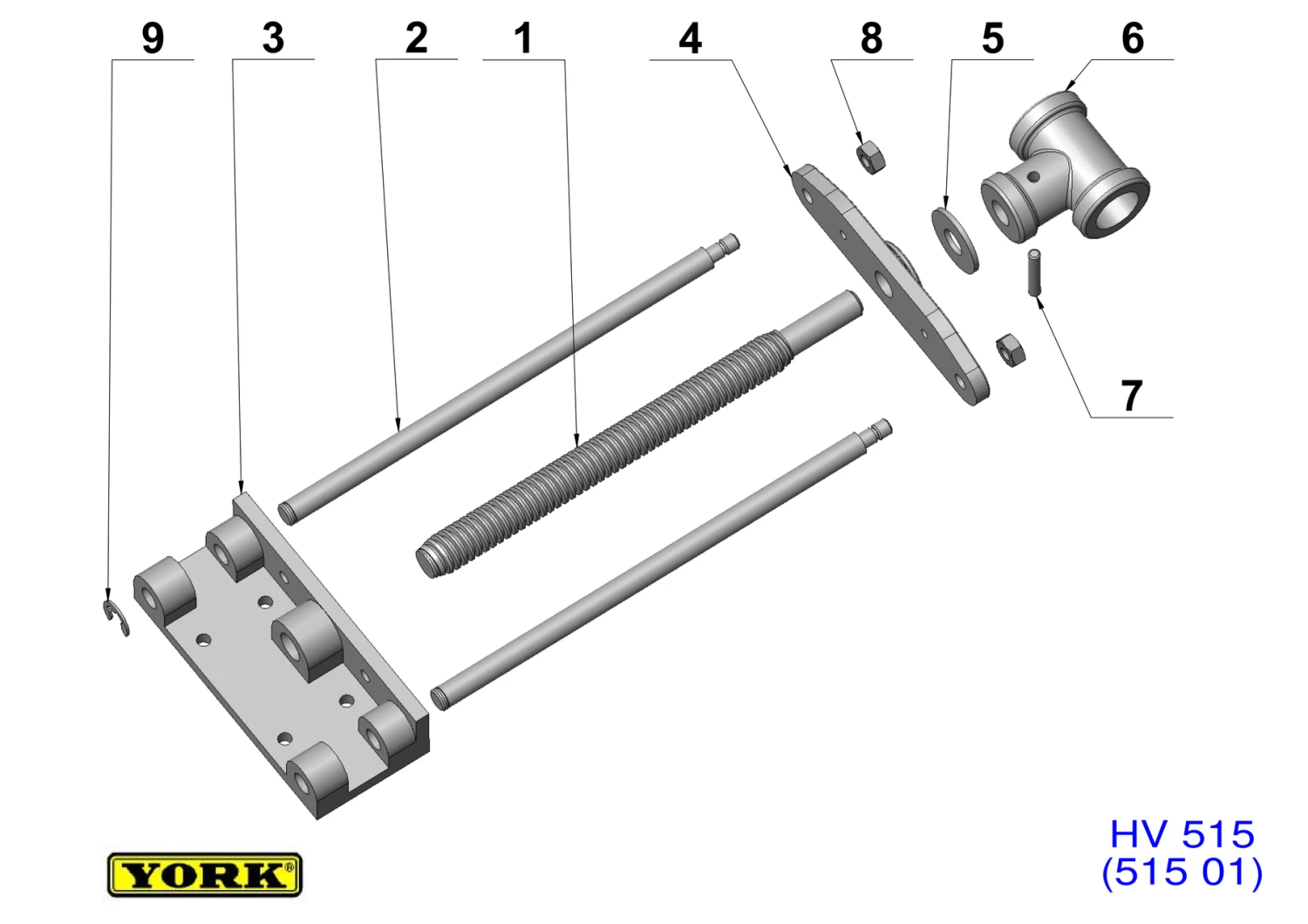 9 3 2 1 4 8 5 6

7

YORK®

HV 515
(515 01)